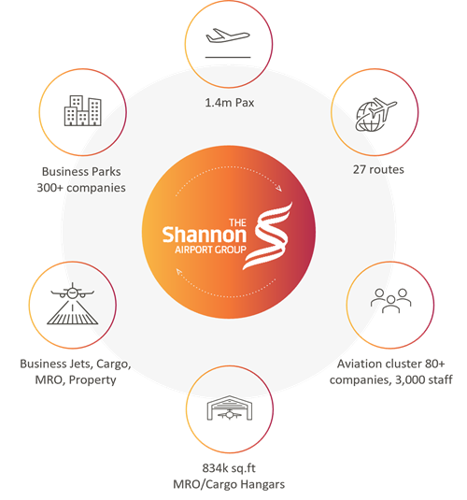 1.4m Pax

Business Parks
300+ companies

27 routes

THE
Shannon
AIRPORT GROUP

Business Jets, Cargo,
MRO, Property

Aviation cluster 80+
companies, 3,000 staff

834k sq.ft
MRO/Cargo Hangars